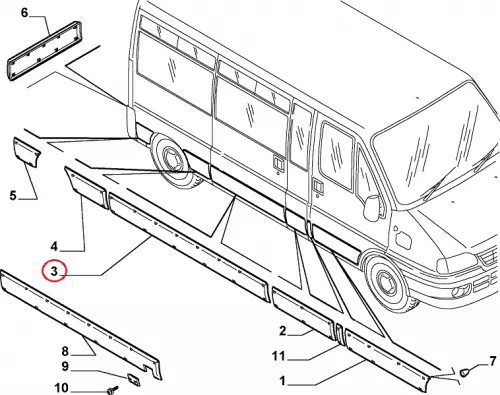 6
5
4
3
8
9
10
2
11
1
7