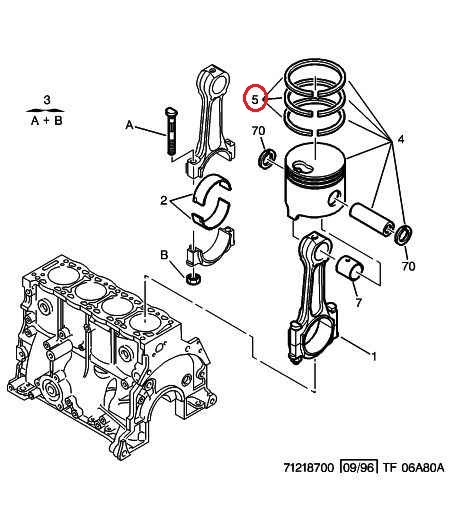 3
A + B

A
5
70
4
2
B
70
7
1

71218700 09/96 TF 06A80A