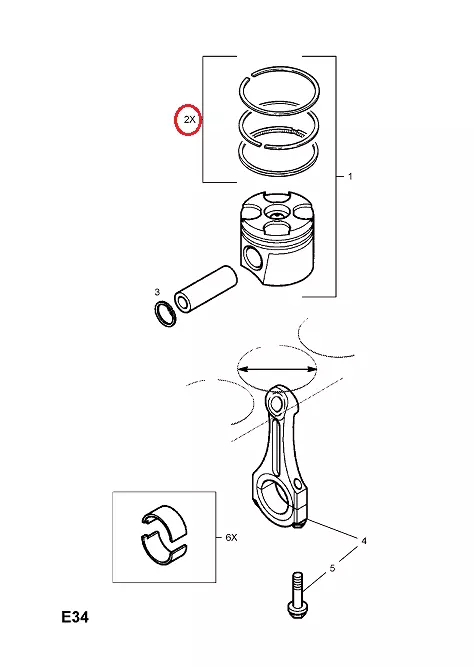 2X

1

3

6X

4

5

E34