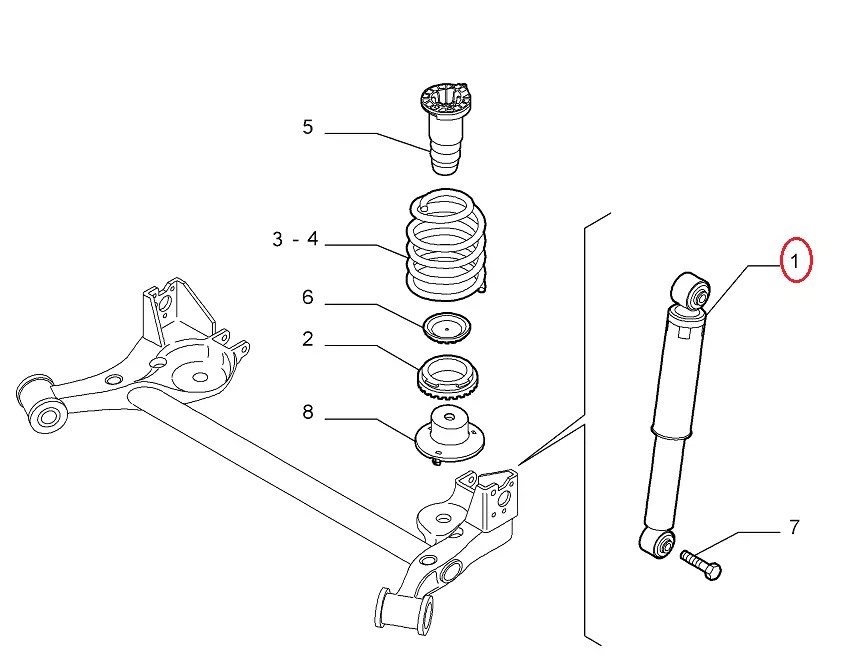 5

3 - 4

6

2

8

1

7