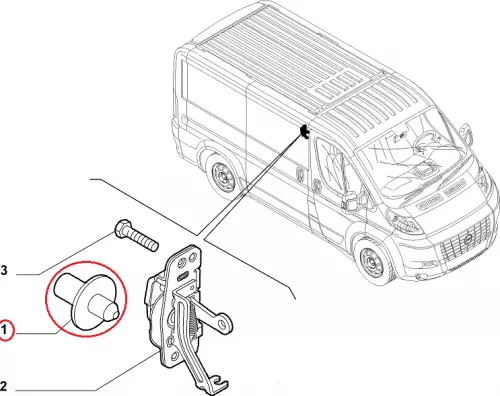 3
1
2