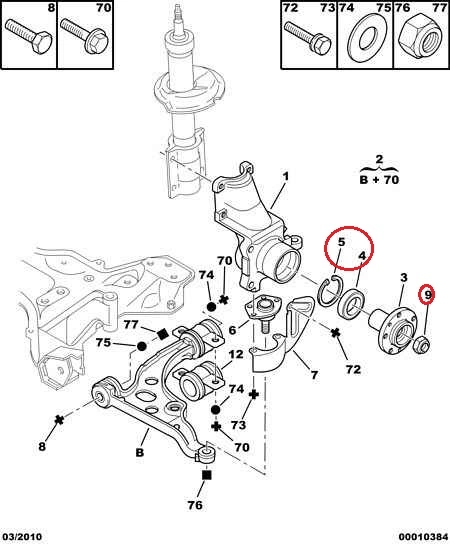 8
70
72
73
74
75
76
77

2
B + 70

1
5
4
3
9
70
74
77
75
6
12
7
72
74
73
70
8
B
76

03/2010
00010384