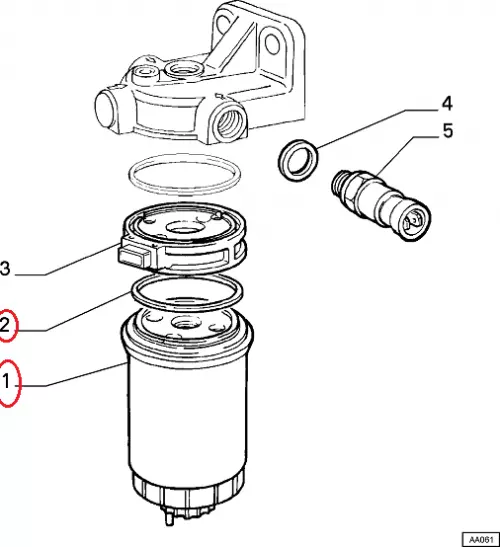 4
5
3
2
1
AA061