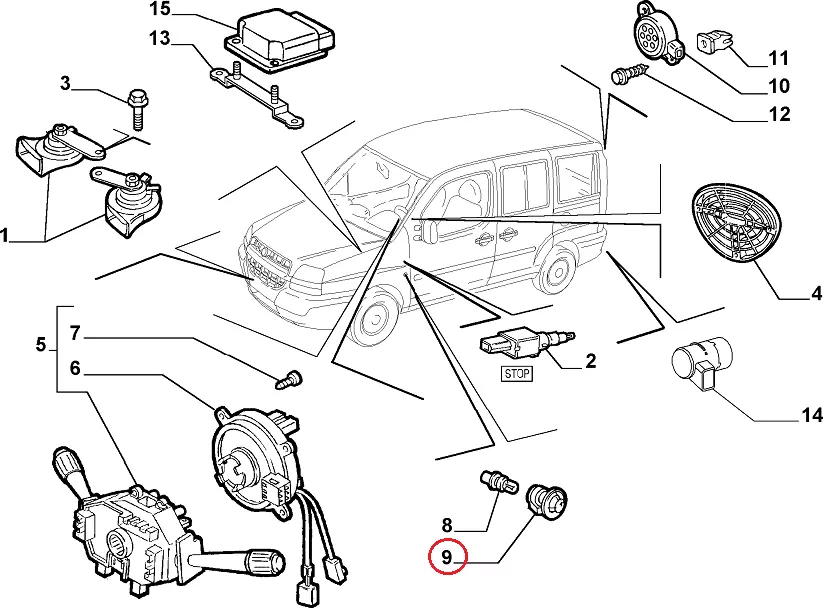 15
13
3
1
11
10
12
4
5
7
6
2
STOP
14
8
9