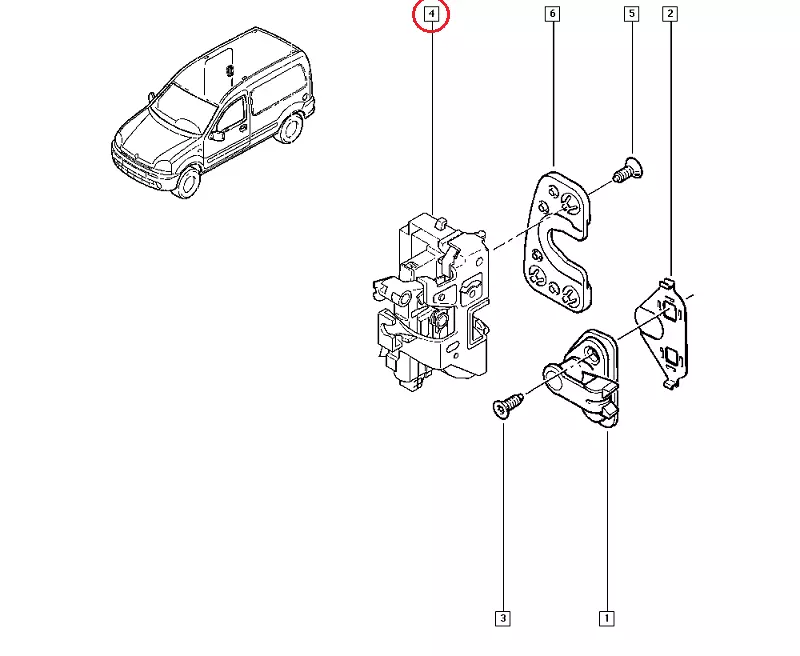 4
6
5
2
3
1