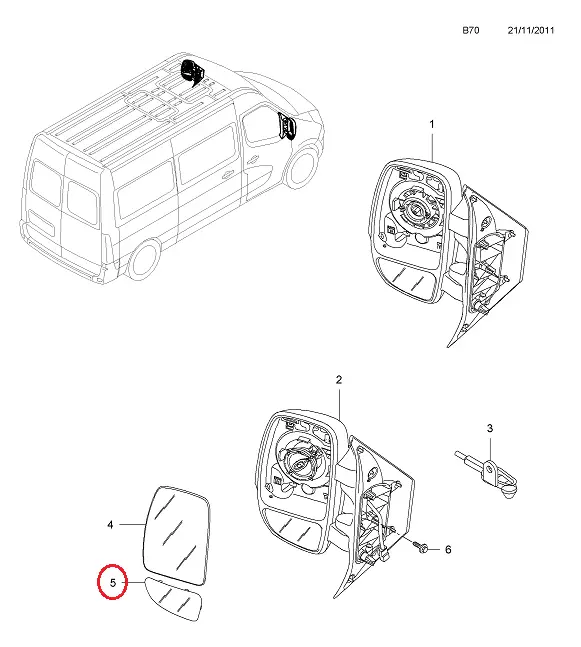 B70 21/11/2011

1

2

3

4

5

6