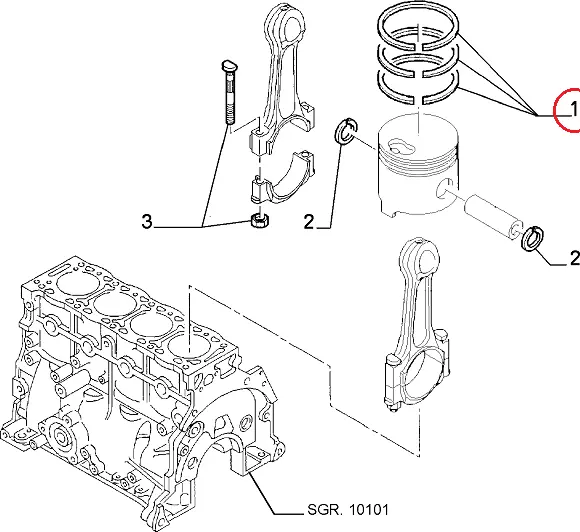 1
3
2
2
SGR. 10101