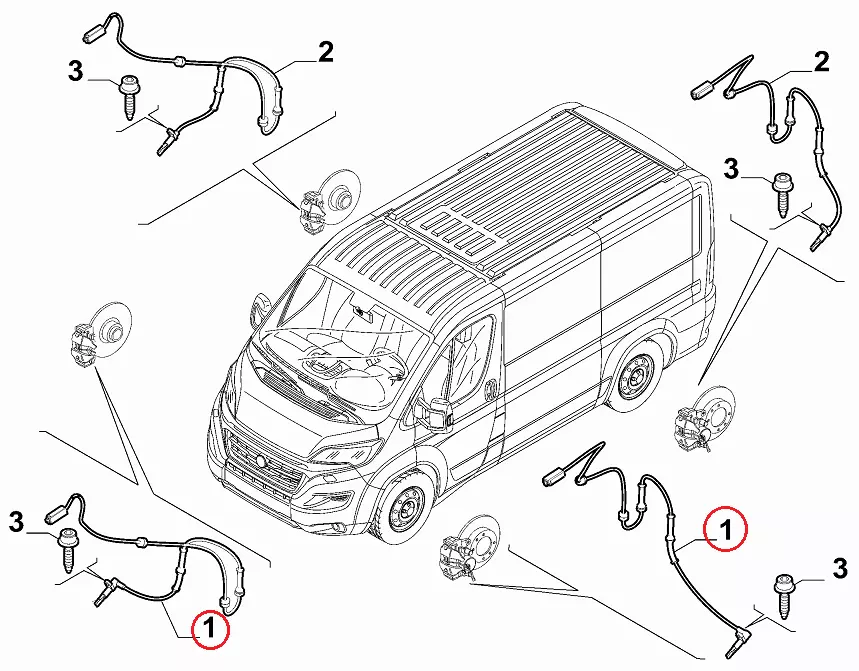 3
2
2
3
3
1
1
3