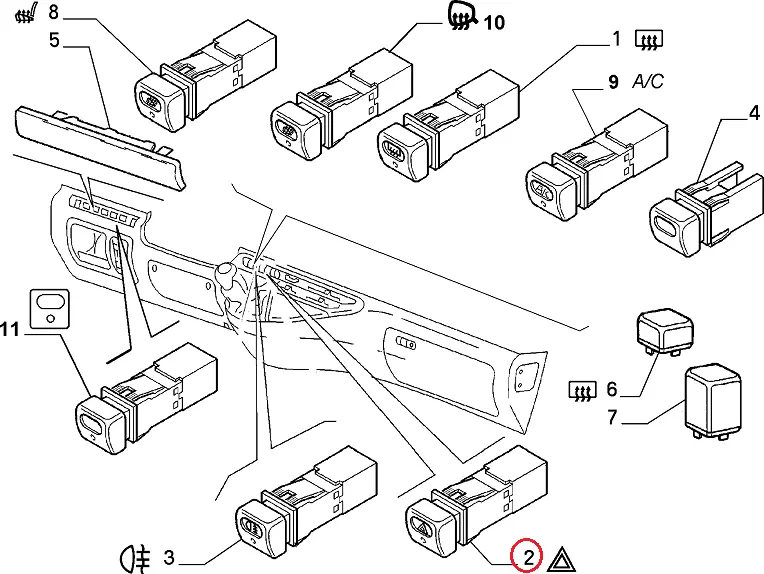 8
5
10
1
9 A/C
4
11
6
7
3
2