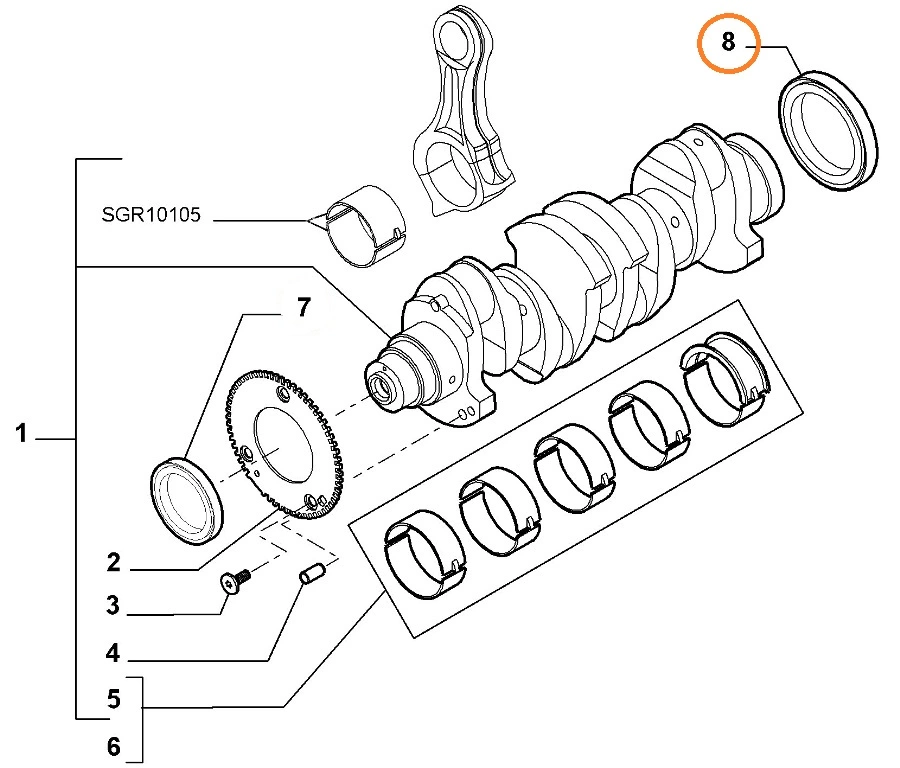 8

SGR10105

7

1

2

3

4

5

6