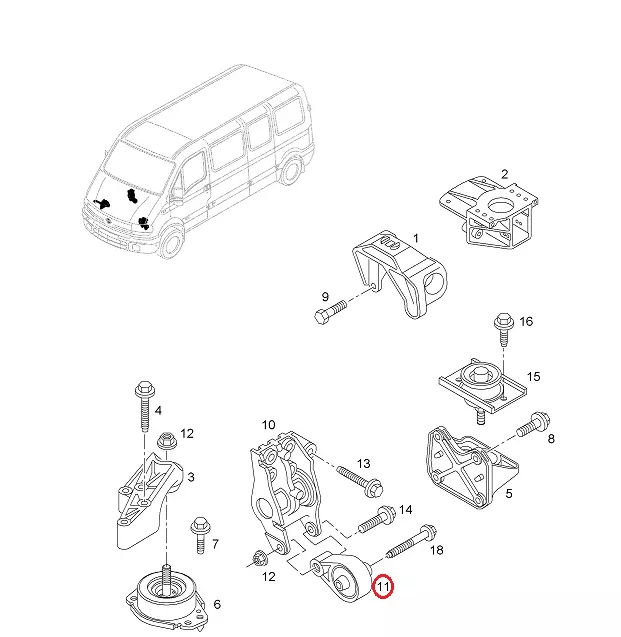 2
1
9
16
15
4
12
10
8
3
13
5
14
7
18
12
11
6