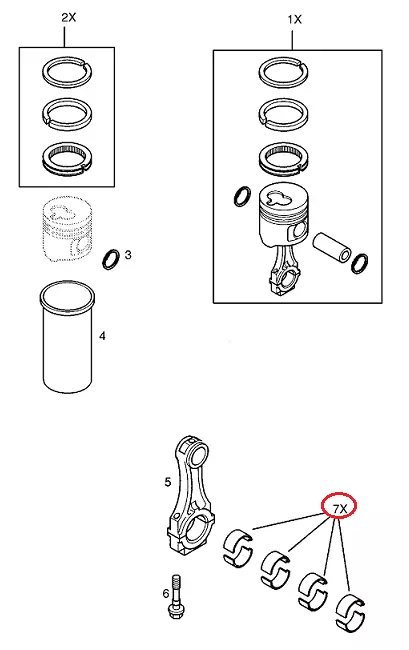 2X

1X

3

4

5

7X

6