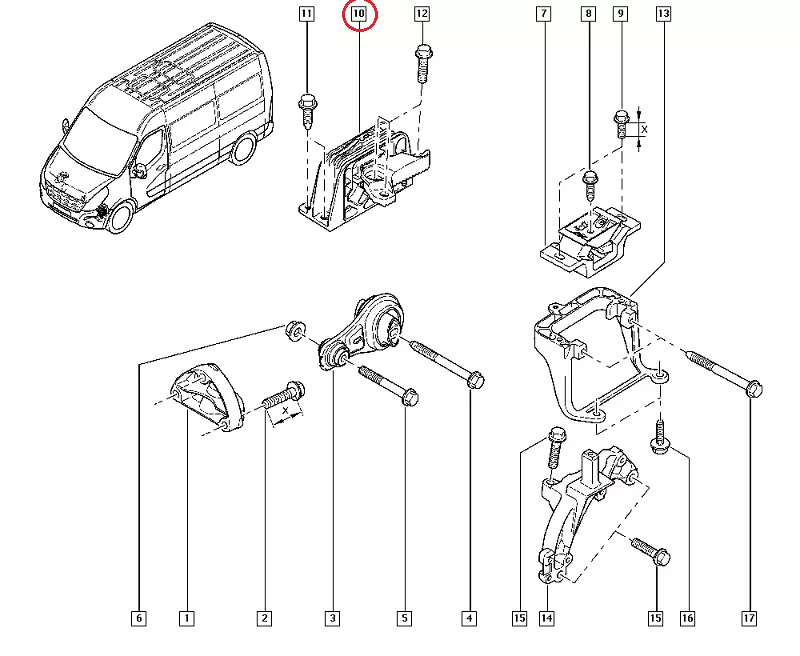 11
10
12
7
8
9
13
X
X
6
1
2
3
5
4
15
14
15
16
17