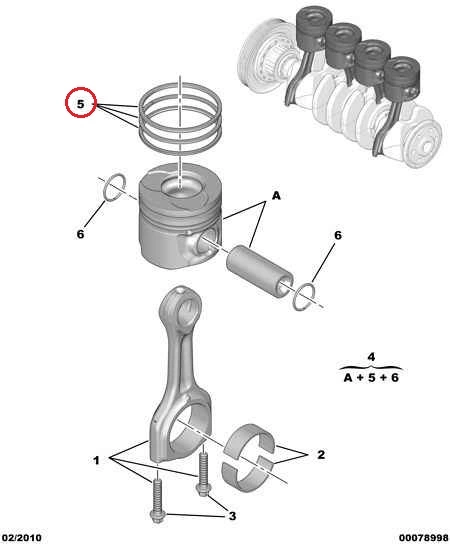 5

A

6

6

4

A + 5 + 6

1

2

3

02/2010

00078998