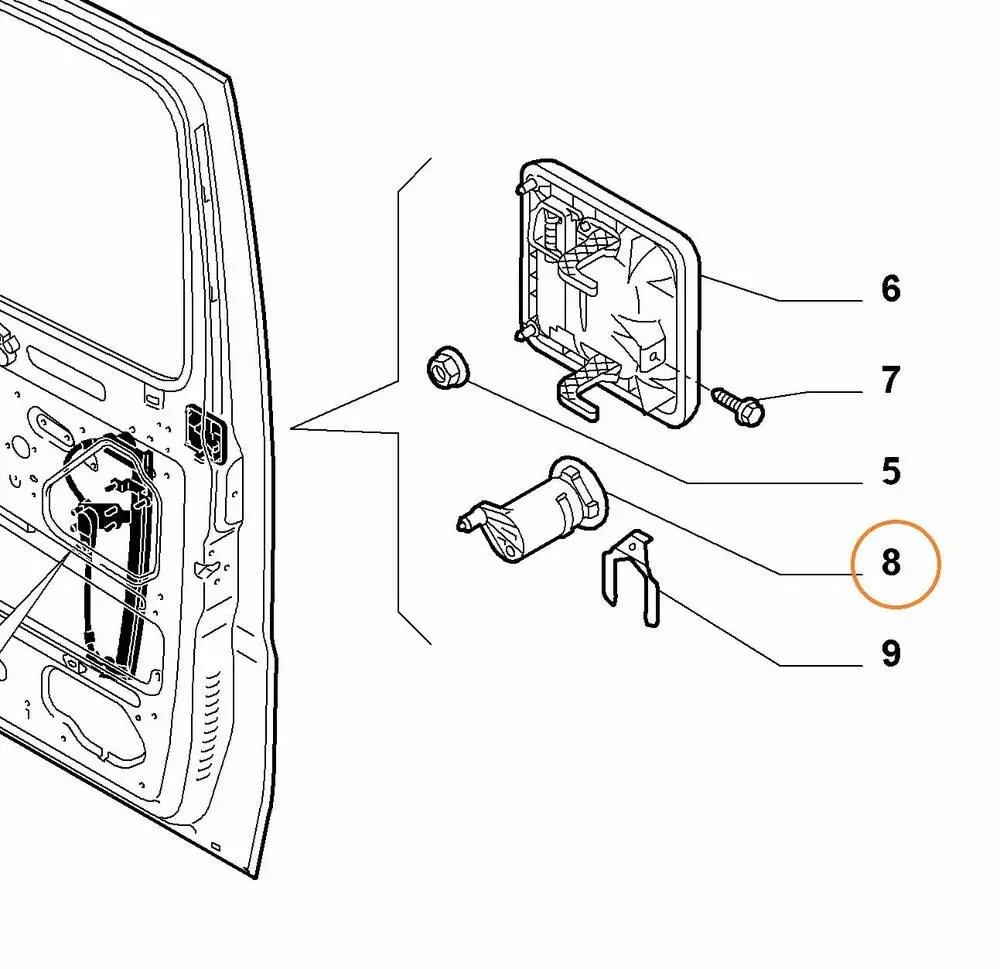 6
7
5
8
9