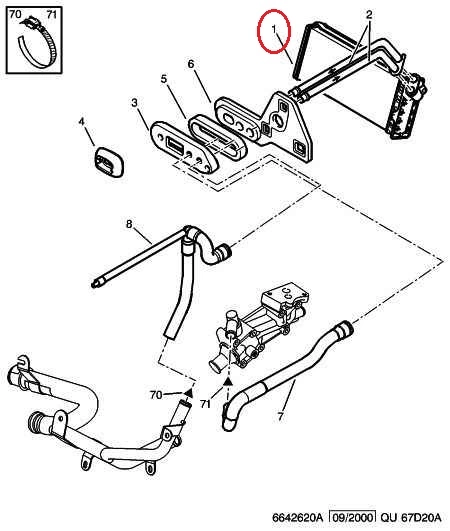 70 71

1

2

6

5

3

4

8

70

71

7

6642620A 09/2000 QU 67D20A