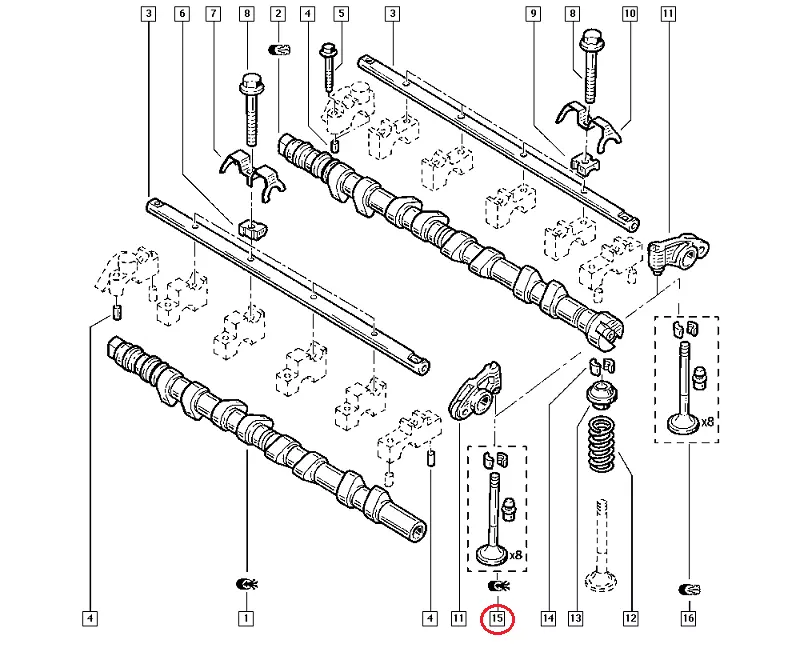 3 6 7 8 2 4 5 3 9 8 10 11

x8

x8

4 1 4 11 15 14 13 12 16