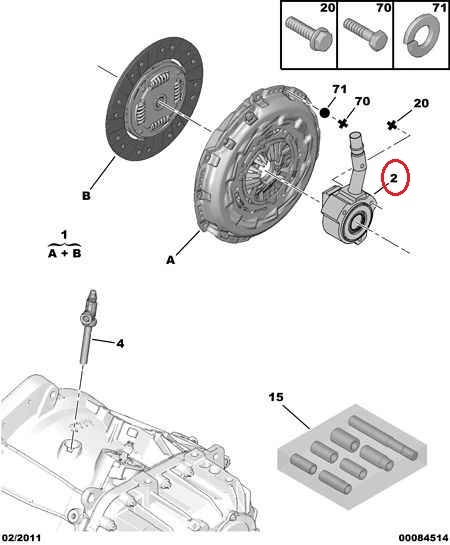 20
70
71

71
70
20

2

B

1
A + B

A

4

15

02/2011
00084514