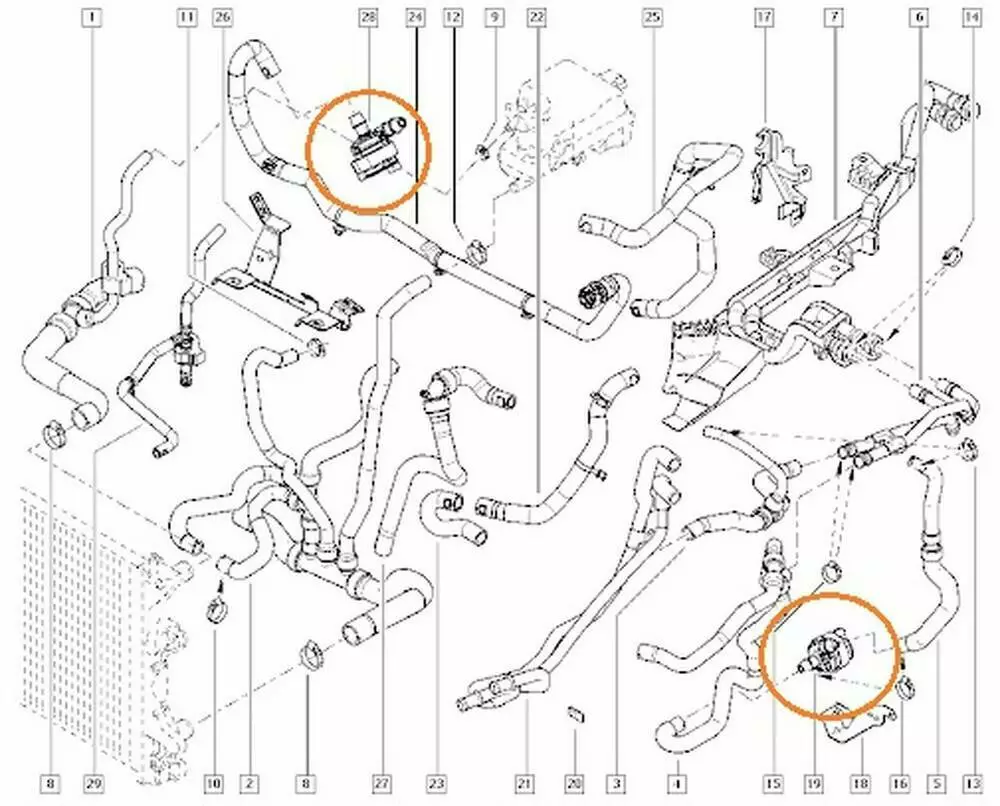 1
11
26
28
24
12
9
22
25
17
7
6
14
8
29
10
2
8
27
23
21
20
3
4
15
19
18
16
5
13