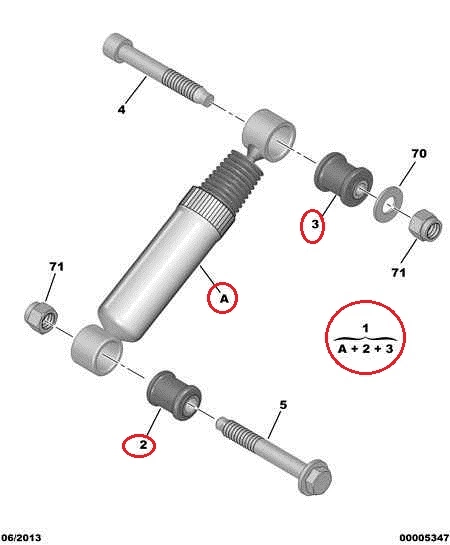 4

70

3

71

71

A

1
A + 2 + 3

5

2

06/2013

00005347