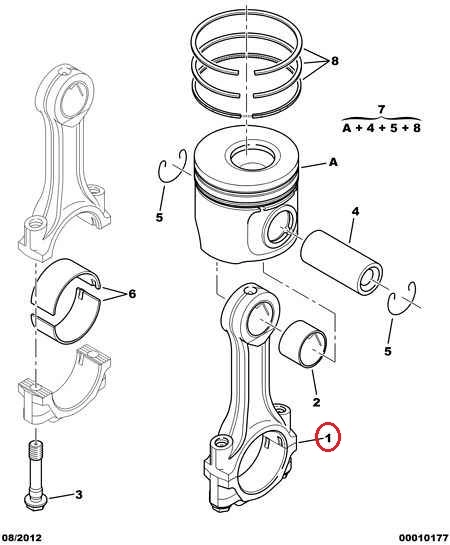 8

7
A + 4 + 5 + 8

A

5

4

6

5

2

1

3

08/2012

00010177