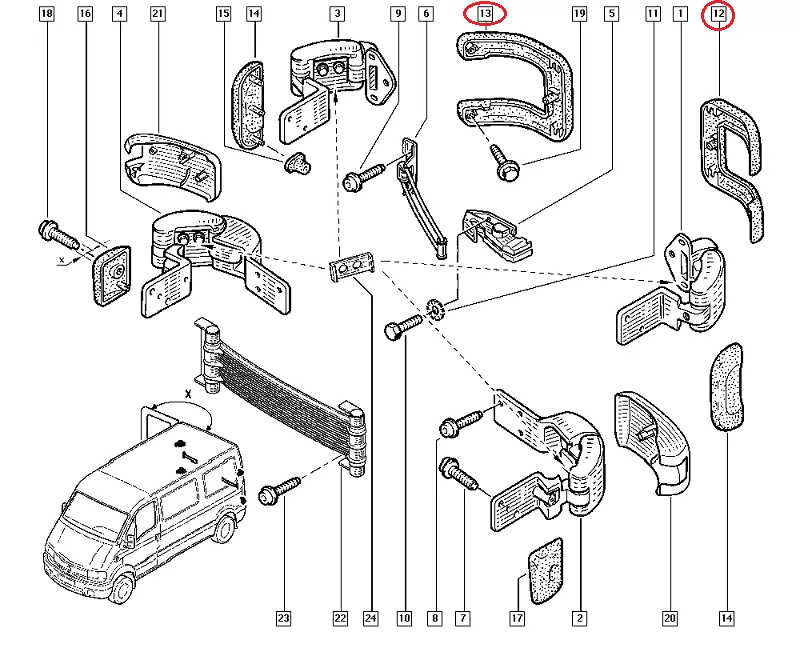 18 16 4 21 15 14 3 9 6 13 19 5 11 1 12

X

X

23 22 24 10 8 7 17 2 20 14