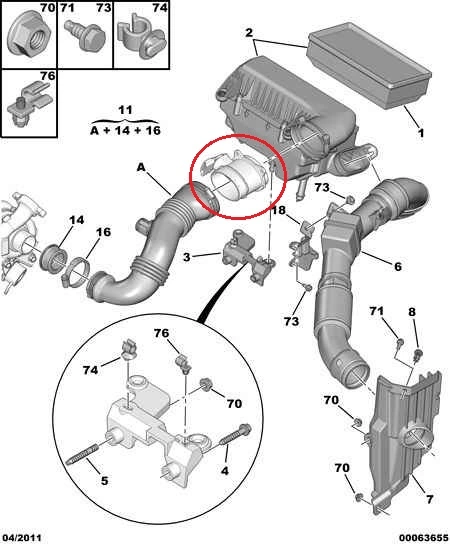 70 71 73 74
76
11
A + 14 + 16
2
1
A
73
18
14
16
3
6
73
71
8
76
74
70
70
5
4
70
7
04/2011
00063655