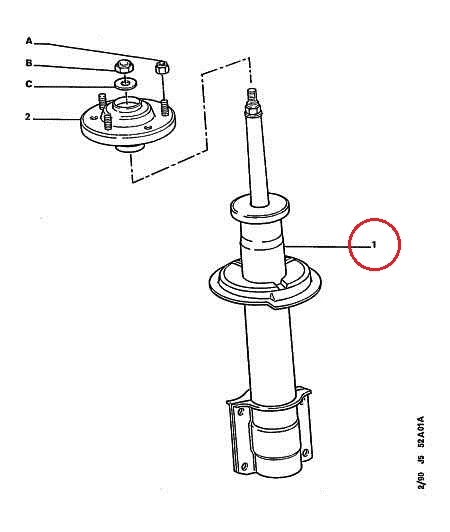 A
B
C
2
1
2/90 J5 52A01A