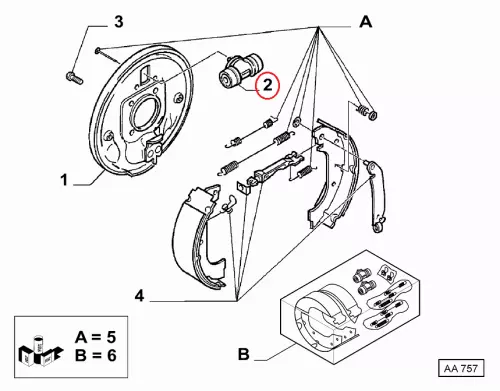 3
A
2
1
4
A = 5
B = 6
B
AA 757