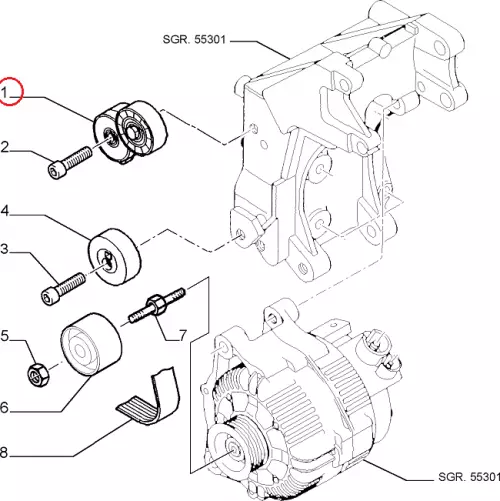 SGR. 55301
1
2
4
3
7
5
6
8
SGR. 55301