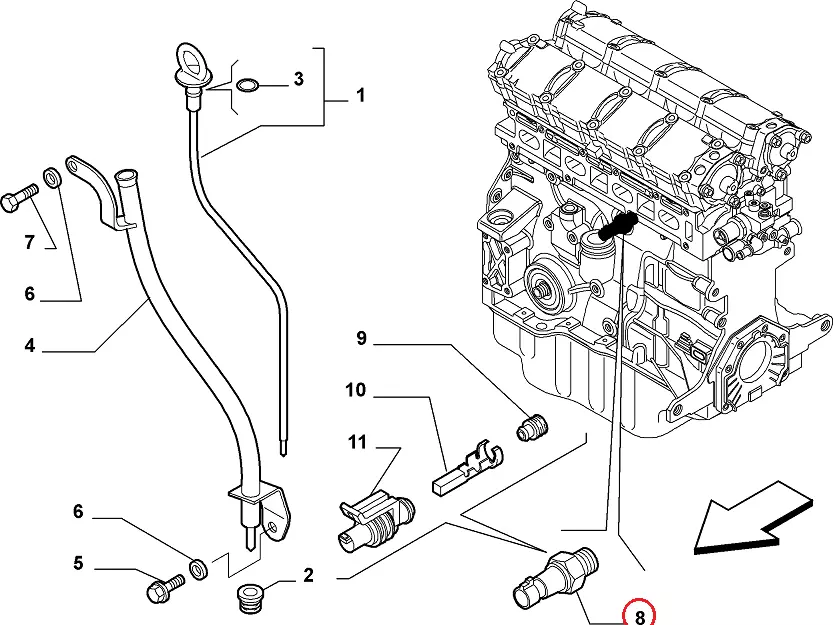 3
1
7
6
4
9
10
11
6
5
2
8