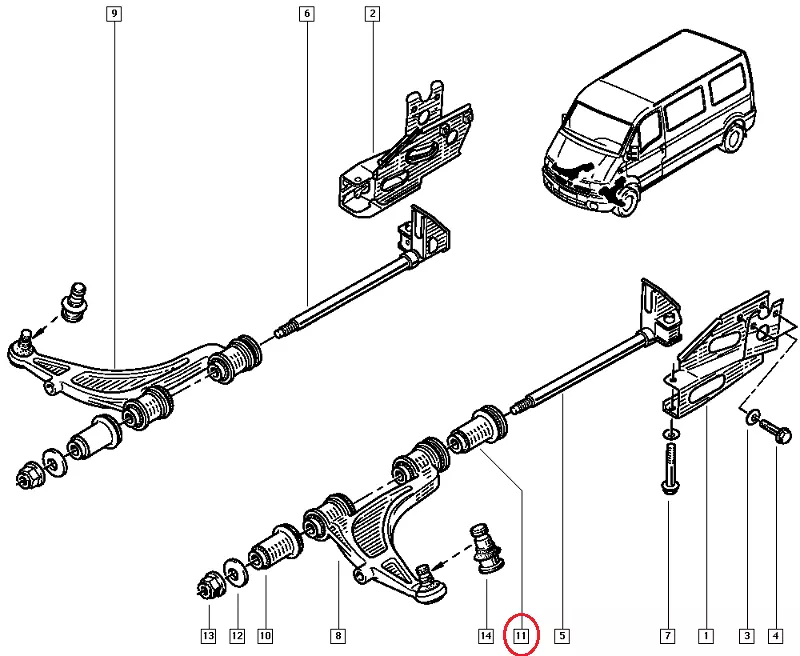 9
6
2
13
12
10
8
14
11
5
7
1
3
4