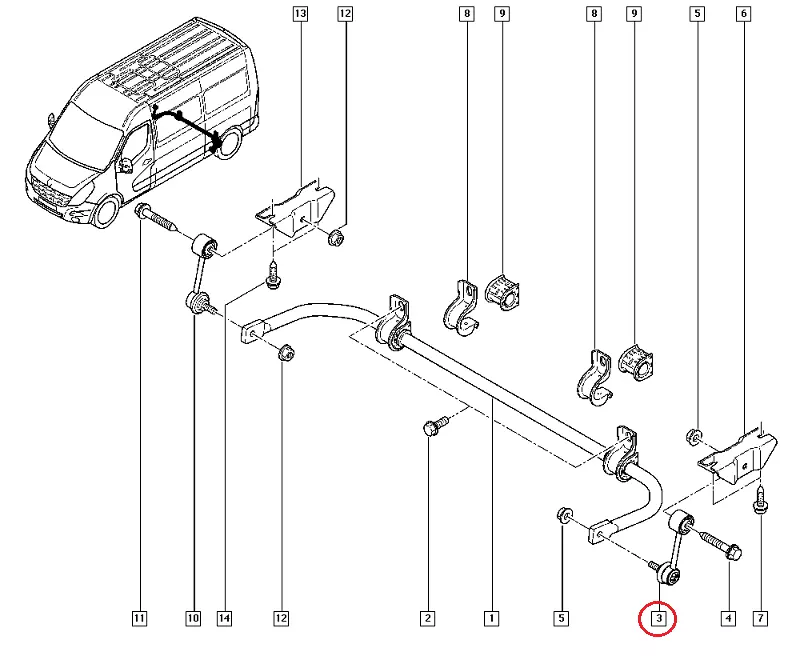 13
12
8
9
8
9
5
6
11
10
14
12
2
1
5
3
4
7