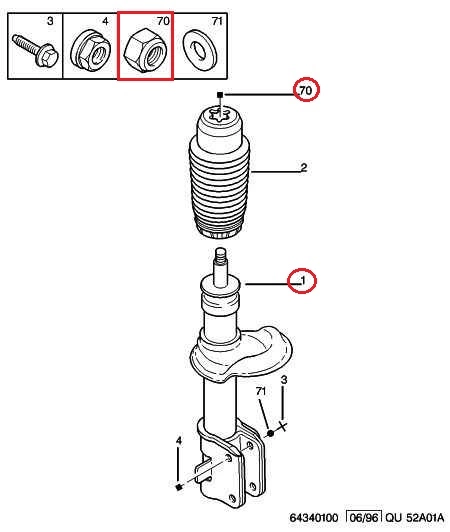 3
4
70
71
70
2
1
71
3
4
64340100 06/96 QU 52A01A