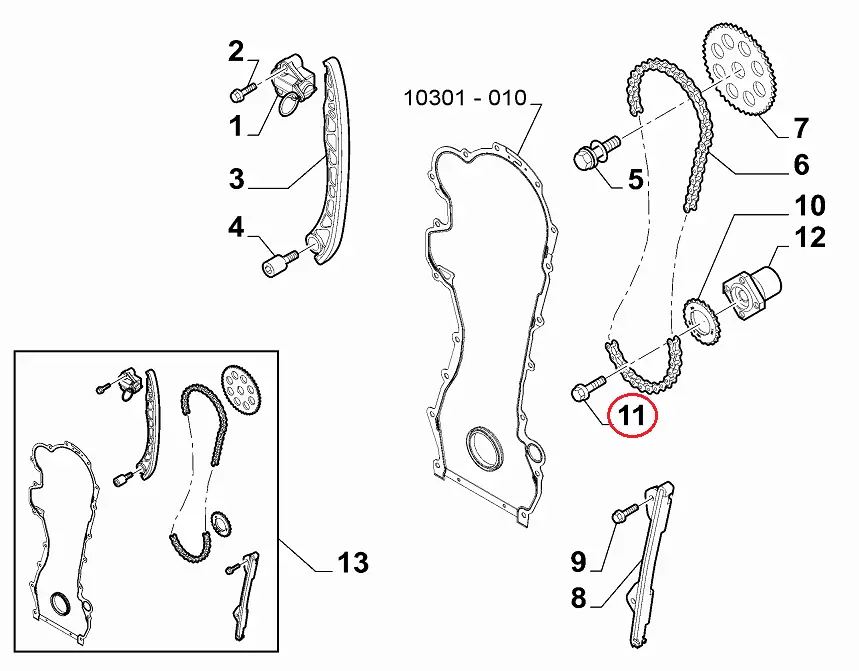 2
1
3
4
10301 - 010
7
6
5
10
12
11
13
9
8