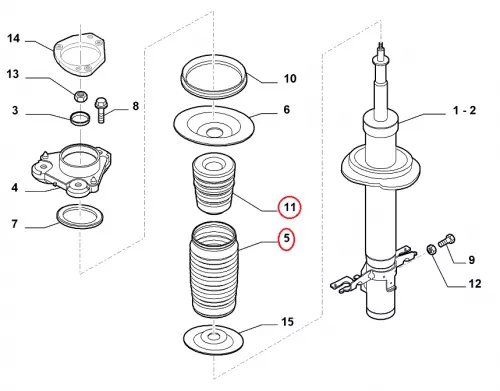 14
13
3
8
4
7
10
6
11
5
15
1 - 2
9
12