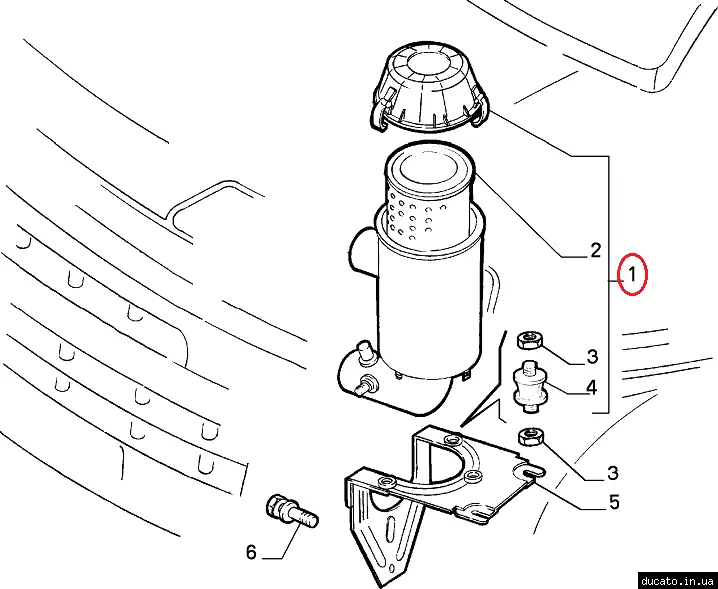 2
1
3
4
3
5
6
ducato.in.ua