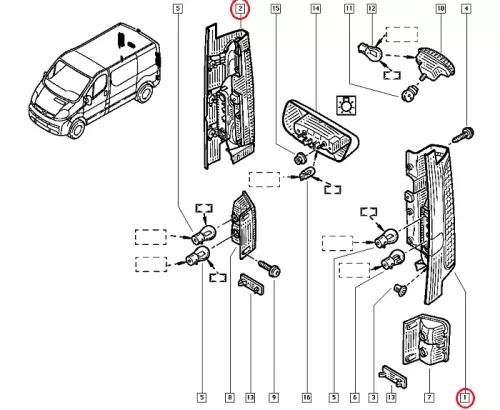 5
2
15
14
11
12
10
4
5
8
13
9
16
5
6
3
13
7
1