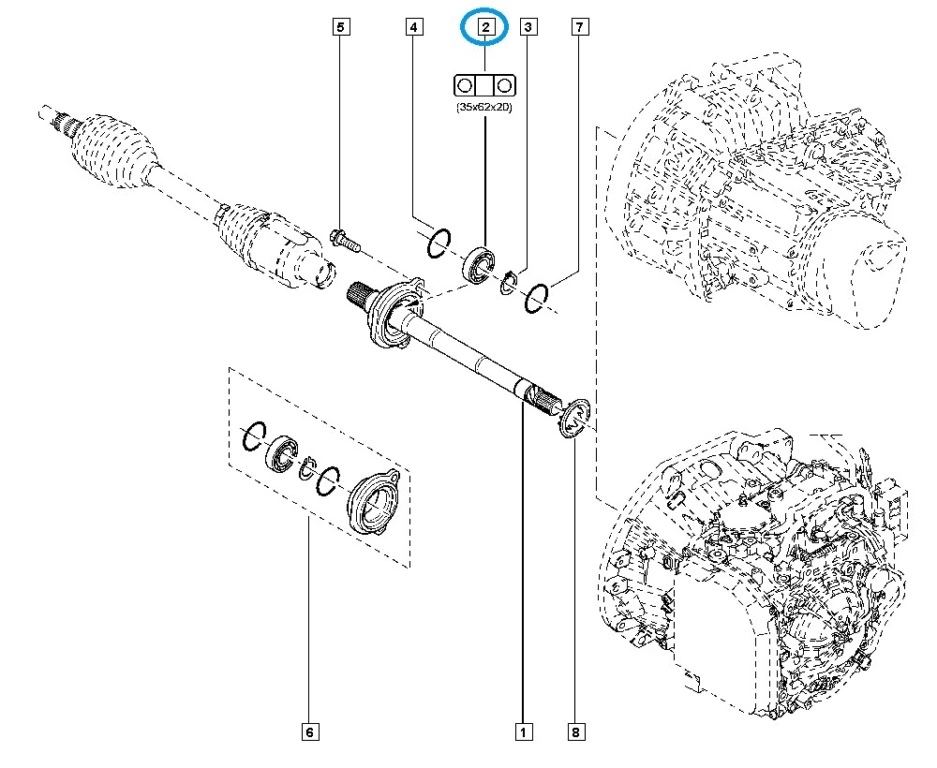 5
4
2
3
7
(35x62x20)
6
1
8