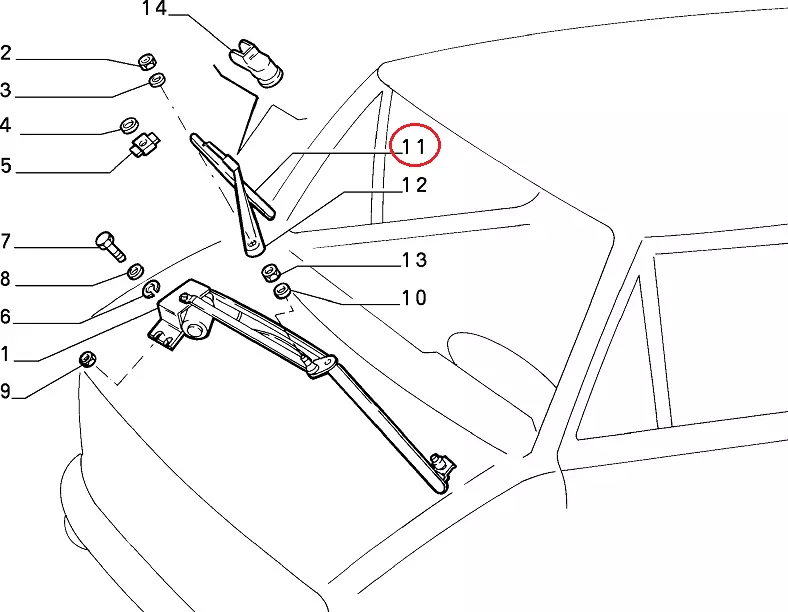 14
2
3
4
5
11
12
7
8
6
1
9
13
10