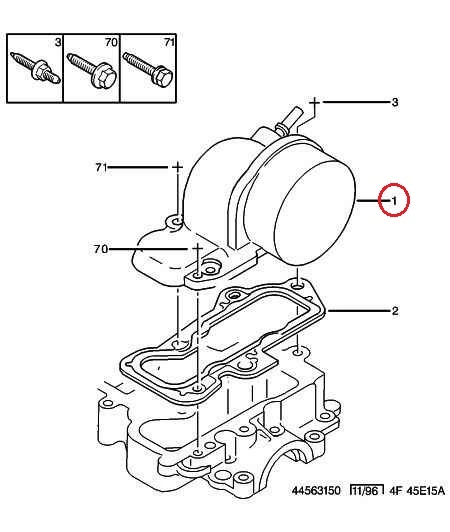 3
70
71

3
71
1
70
2

44563150 11/96 4F 45E15A