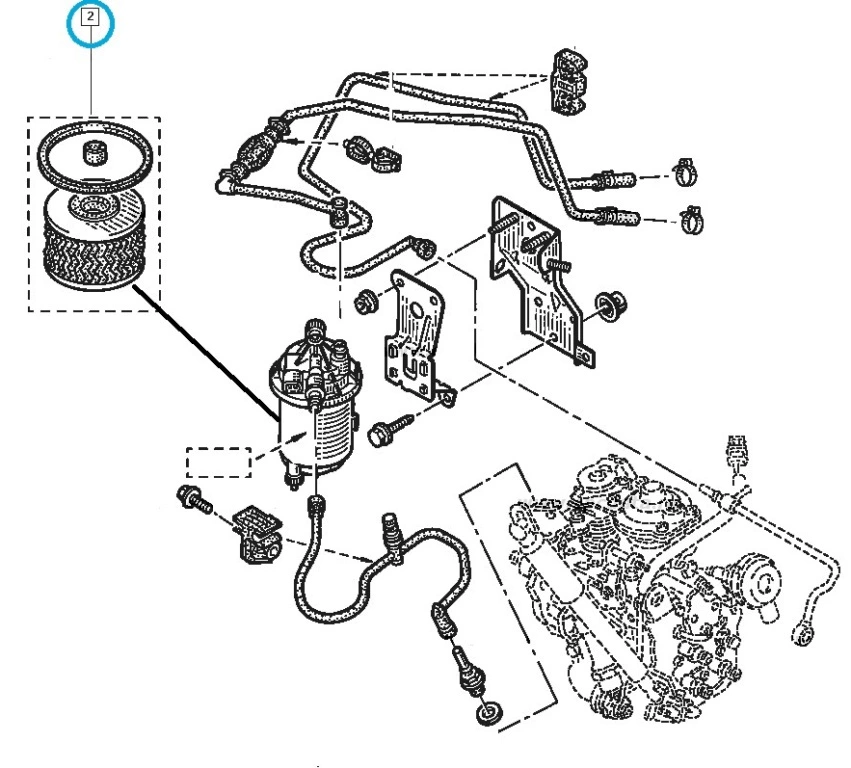 2