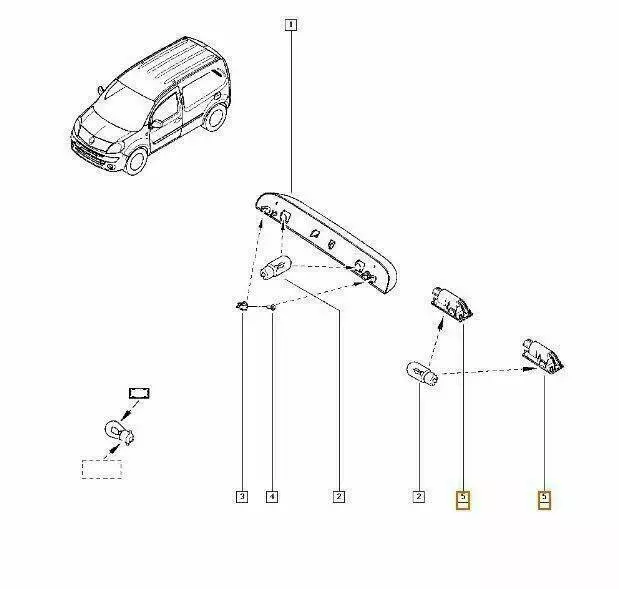 1

3

4

2

2

5

5