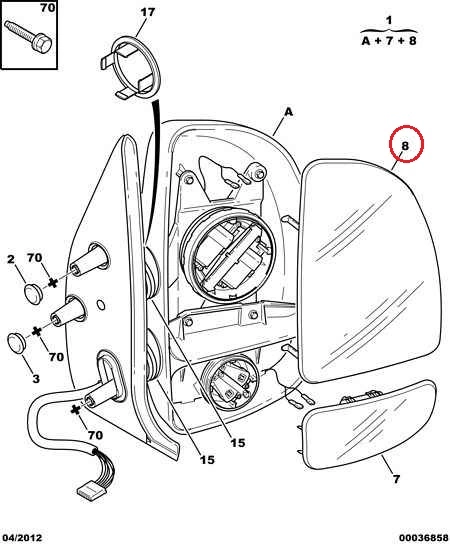 70

17

1
A + 7 + 8

A

8

2
70

70

3

70

15

15

7

04/2012

00036858