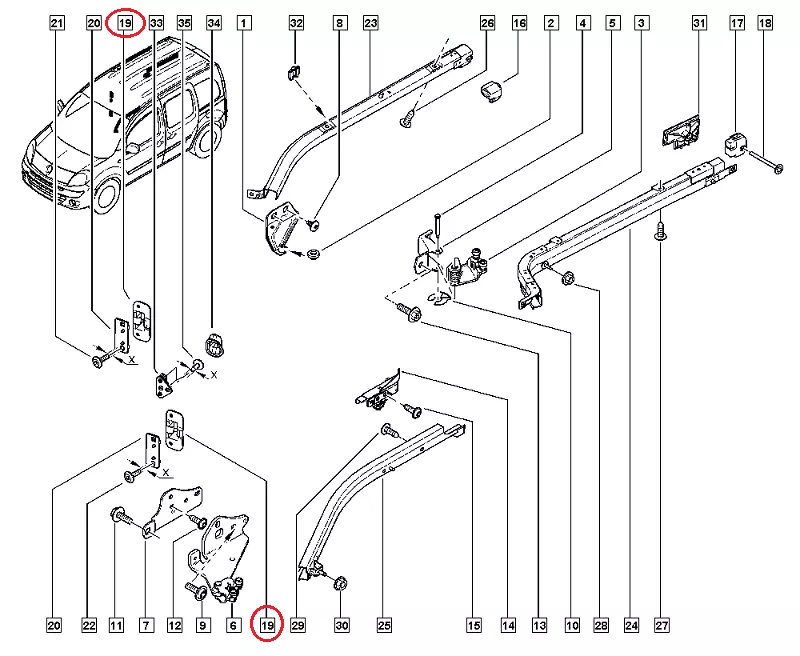 21 20 19 33 35 34 1 32 8 23 26 16 2 4 5 3 31 17 18

X
X
X

20 22 11 7 12 9 6 19 29 30 25 15 14 13 10 28 24 27