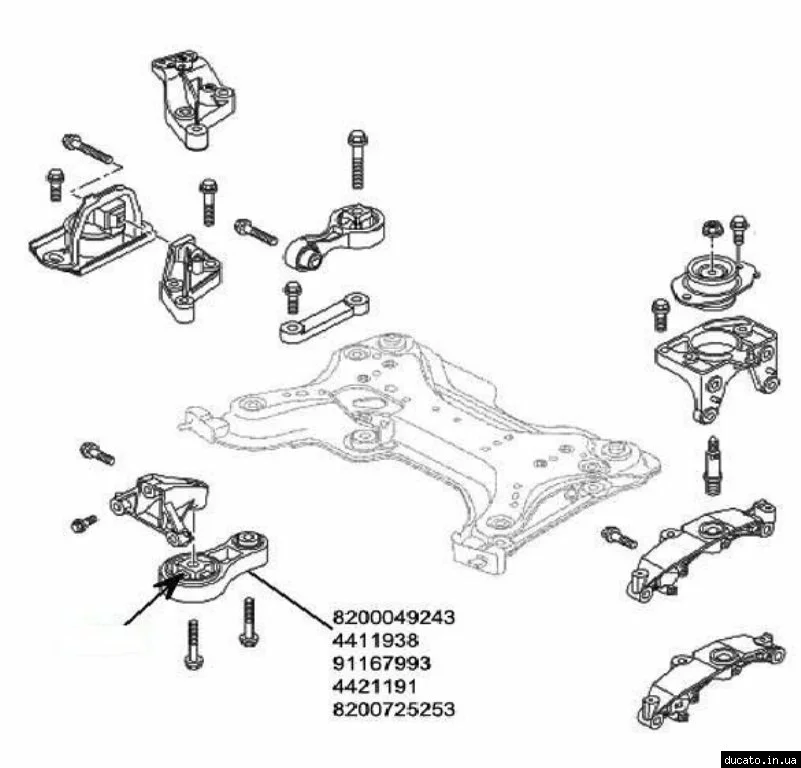 8200049243
4411938
91167993
4421191
8200725253

ducato.in.ua