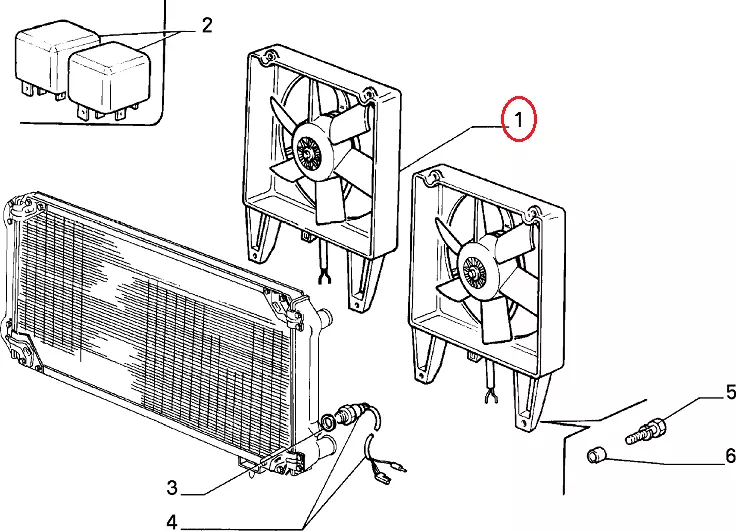 2
1
5
6
3
4