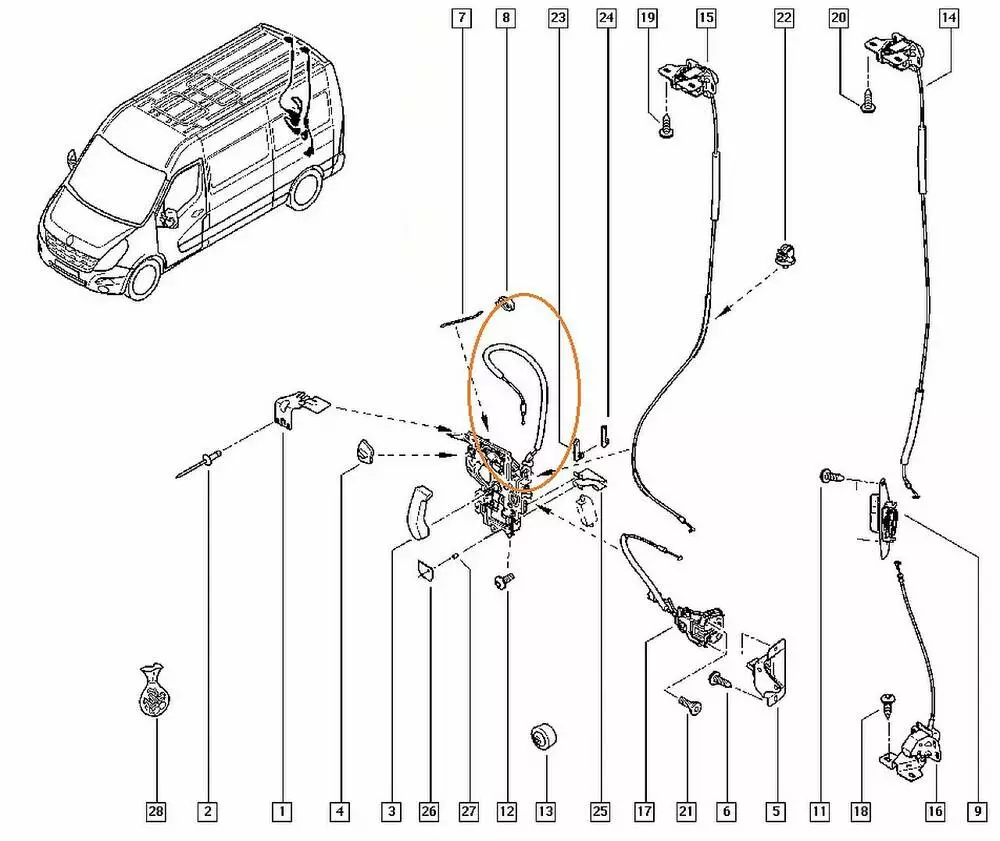 7
8
23
24
19
15
22
20
14
28
2
1
4
3
26
27
12
13
25
17
21
6
5
11
18
16
9