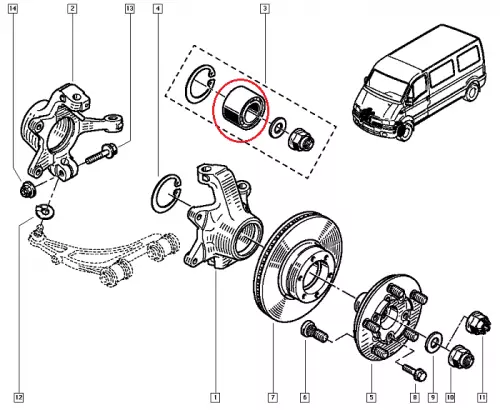 14
2
13
4
3
12
1
7
6
5
8
9
10
11