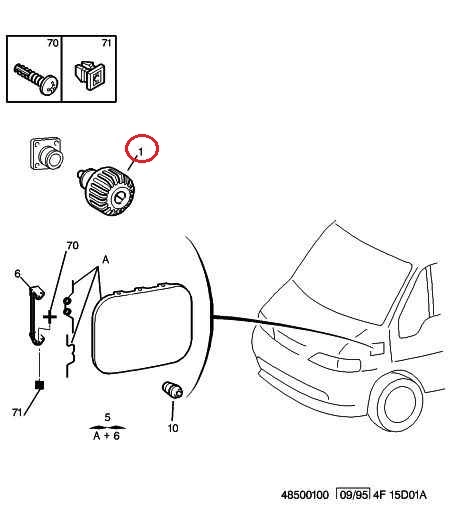 70 71

1

70

A

6

71

5

A + 6

10

48500100 09/95 4F 15D01A